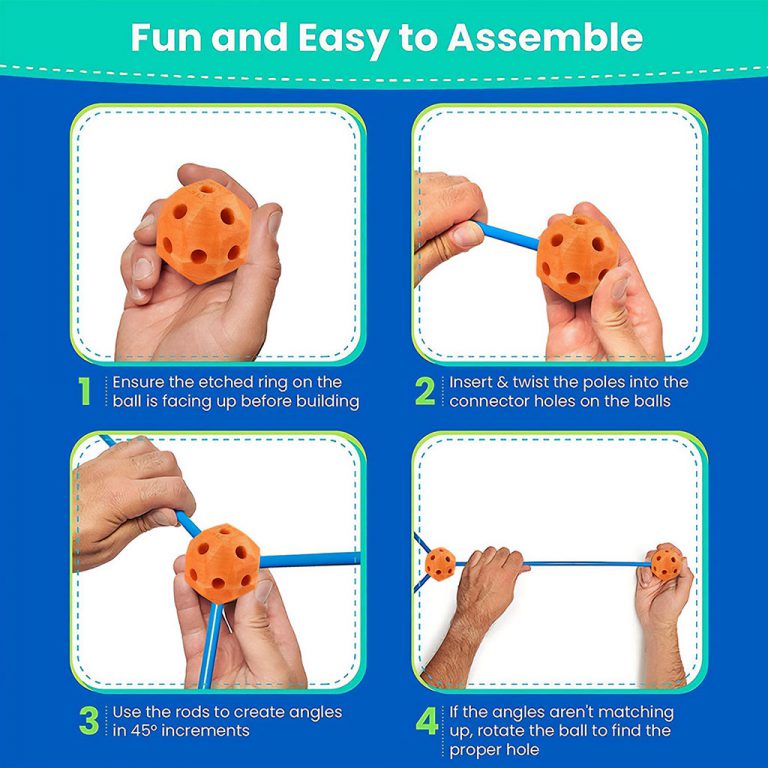 Fun and Easy to Assemble

1 Ensure the etched ring on the ball is facing up before building

2 Insert & twist the poles into the connector holes on the balls

3 Use the rods to create angles in 45° increments

4 If the angles aren't matching up, rotate the ball to find the proper hole